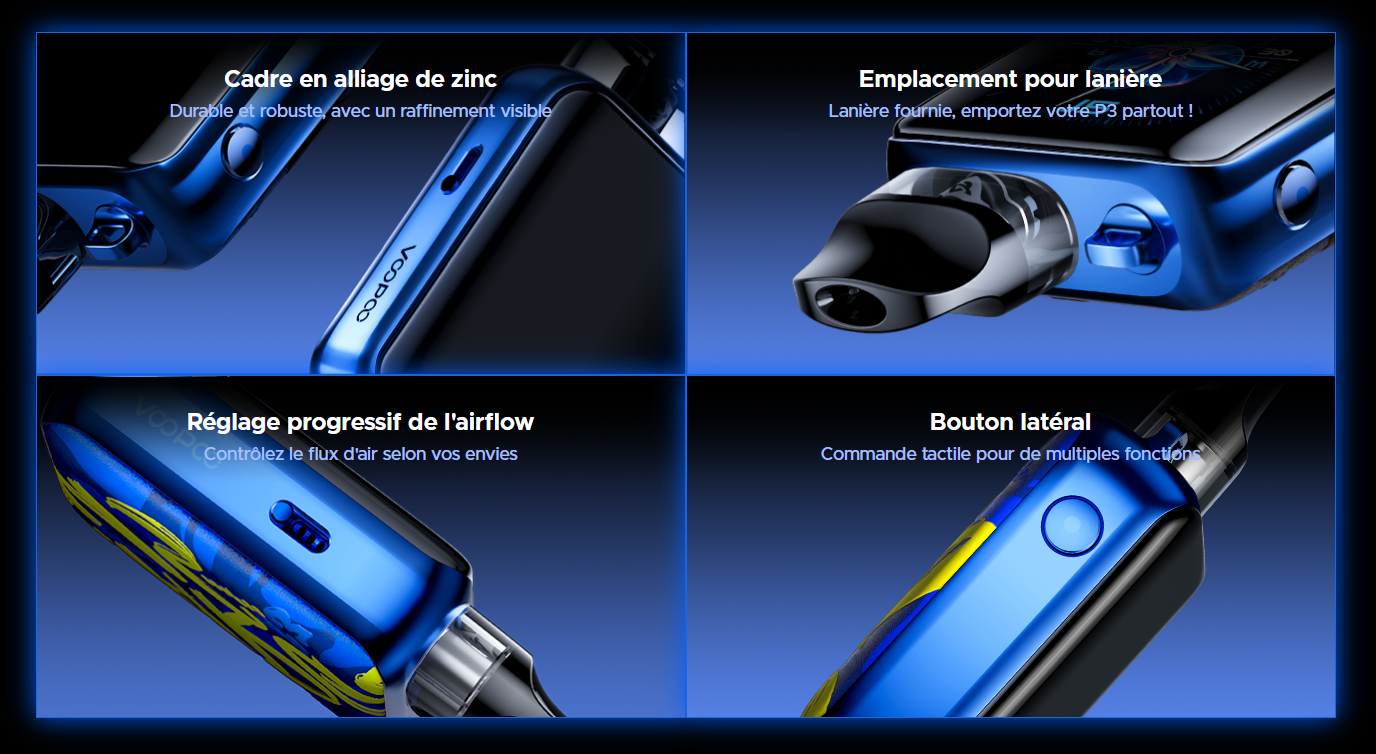 Cadre en alliage de zinc
Durable et robuste, avec un raffinement visible

VOOPOO

Emplacement pour lanière
Lanière fournie, emportez votre P3 partout !

Réglage progressif de l'airflow
Contrôlez le flux d'air selon vos envies

Bouton latéral
Commande tactile pour de multiples fonctions